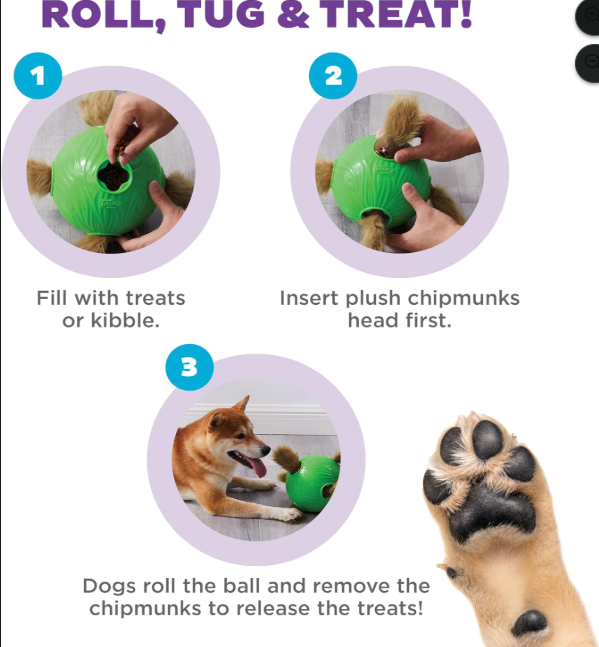 ROLL, TUG & TREAT!

1

Fill with treats or kibble.

2

Insert plush chipmunks head first.

3

Dogs roll the ball and remove the chipmunks to release the treats!