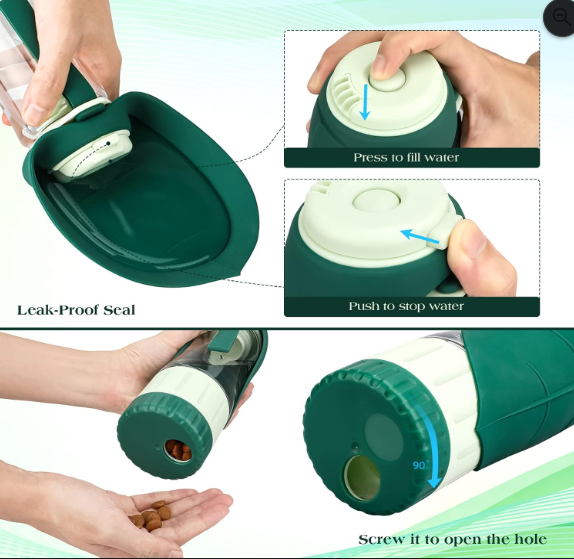 Press to fill water

Push to stop water

Leak-Proof Seal

90°

Screw it to open the hole