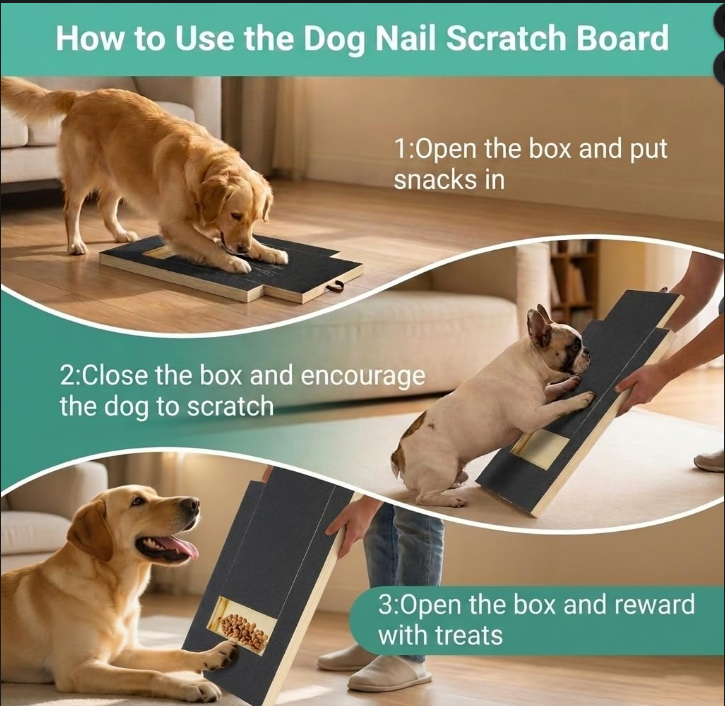 How to Use the Dog Nail Scratch Board

1:Open the box and put snacks in

2:Close the box and encourage the dog to scratch

3:Open the box and reward with treats