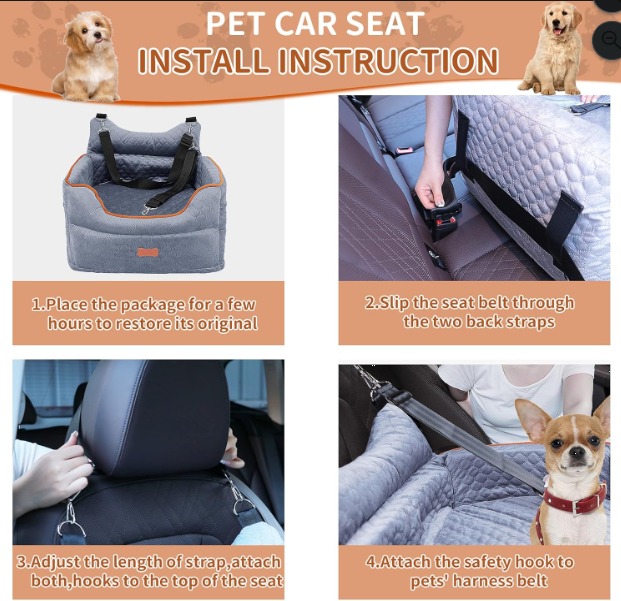 PET CAR SEAT
INSTALL INSTRUCTION

1.Place the package for a few hours to restore its original

2.Slip the seat belt through the two back straps

3.Adjust the length of strap,attach both,hooks to the top of the seat

4.Attach the safety hook to pets' harness belt