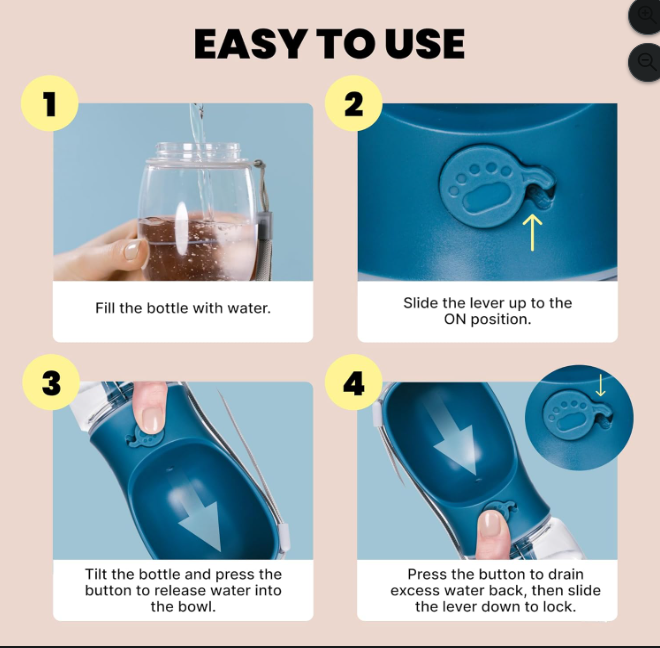 EASY TO USE

1

Fill the bottle with water.

2

Slide the lever up to the ON position.

3

Tilt the bottle and press the button to release water into the bowl.

4

Press the button to drain excess water back, then slide the lever down to lock.