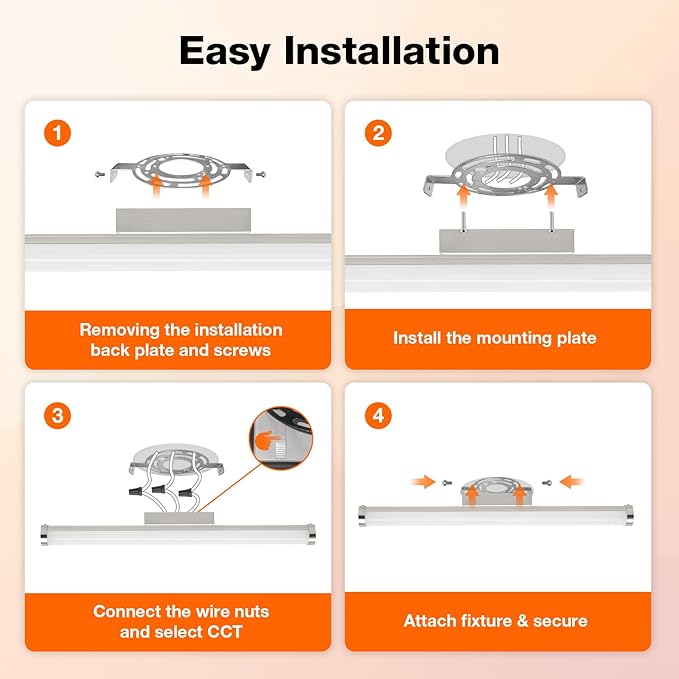 Easy Installation

1

Removing the installation back plate and screws

2

Install the mounting plate

3

Connect the wire nuts and select CCT

4

Attach fixture & secure